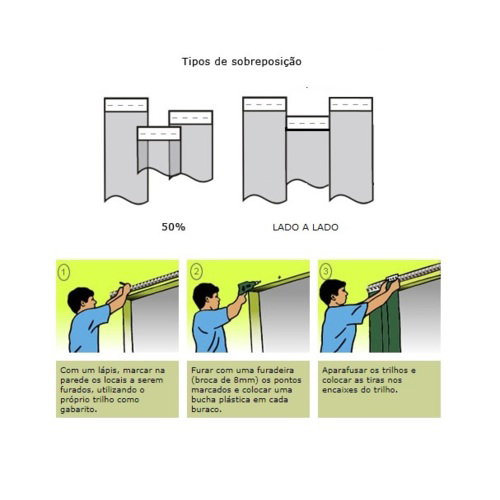 Tipos de sobreposição

50%

LADO A LADO

1

Com um lápis, marcar na parede os locais a serem furados, utilizando o próprio trilho como gabarito.

2

Furar com uma furadeira (broca de 8mm) os pontos marcados e colocar uma bucha plástica em cada buraco.

3

Aparafusar os trilhos e colocar as tiras nos encaixes do trilho.